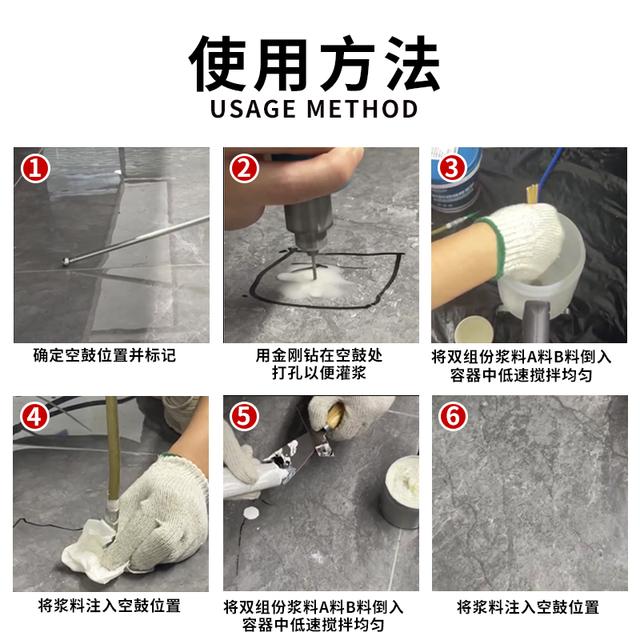 使用方法
USAGE METHOD

1
确定空鼓位置并标记

2
用金刚钻在空鼓处打孔以便灌浆

3
将双组份浆料A料B料倒入容器中低速搅拌均匀

4
将浆料注入空鼓位置

5
将双组份浆料A料B料倒入容器中低速搅拌均匀

6
将浆料注入空鼓位置